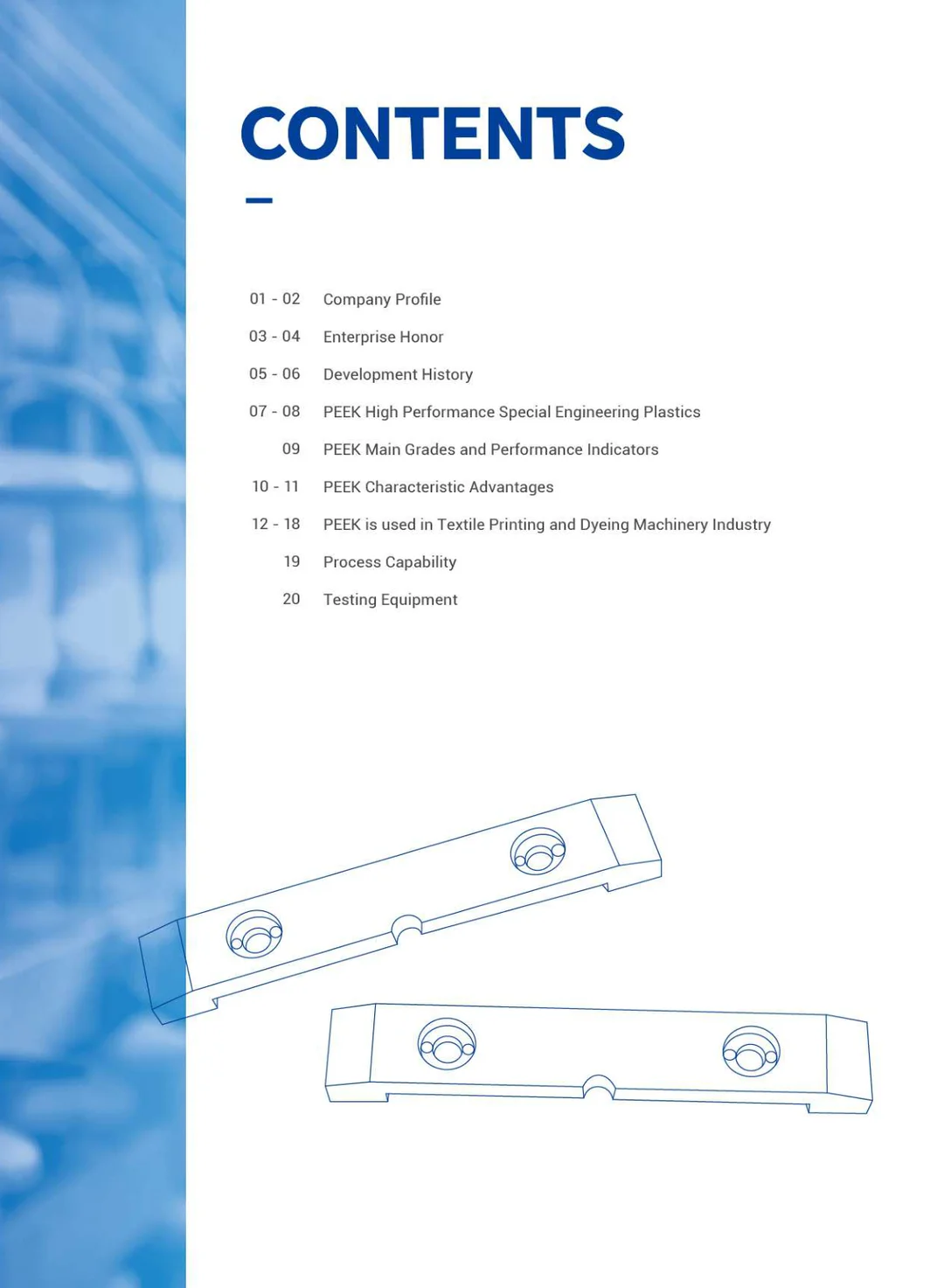 CONTENTS

01 - 02 Company Profile
03 - 04 Enterprise Honor
05 - 06 Development History
07 - 08 PEEK High Performance Special Engineering Plastics
09 PEEK Main Grades and Performance Indicators
10 - 11 PEEK Characteristic Advantages
12 - 18 PEEK is used in Textile Printing and Dyeing Machinery Industry
19 Process Capability
20 Testing Equipment